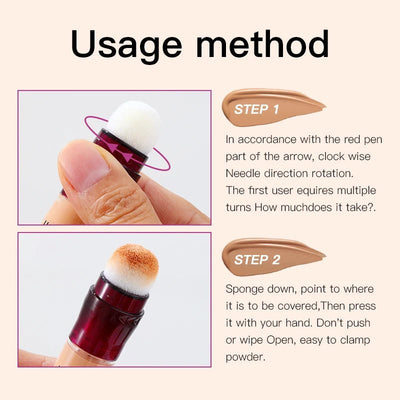 Usage method

STEP 1

In accordance with the red pen part of the arrow, clock wise Needle direction rotation. The first user equires multiple turns How muchdoes it take?.

STEP 2

Sponge down, point to where it is to be covered,Then press it with your hand. Don't push or wipe Open, easy to clamp powder.