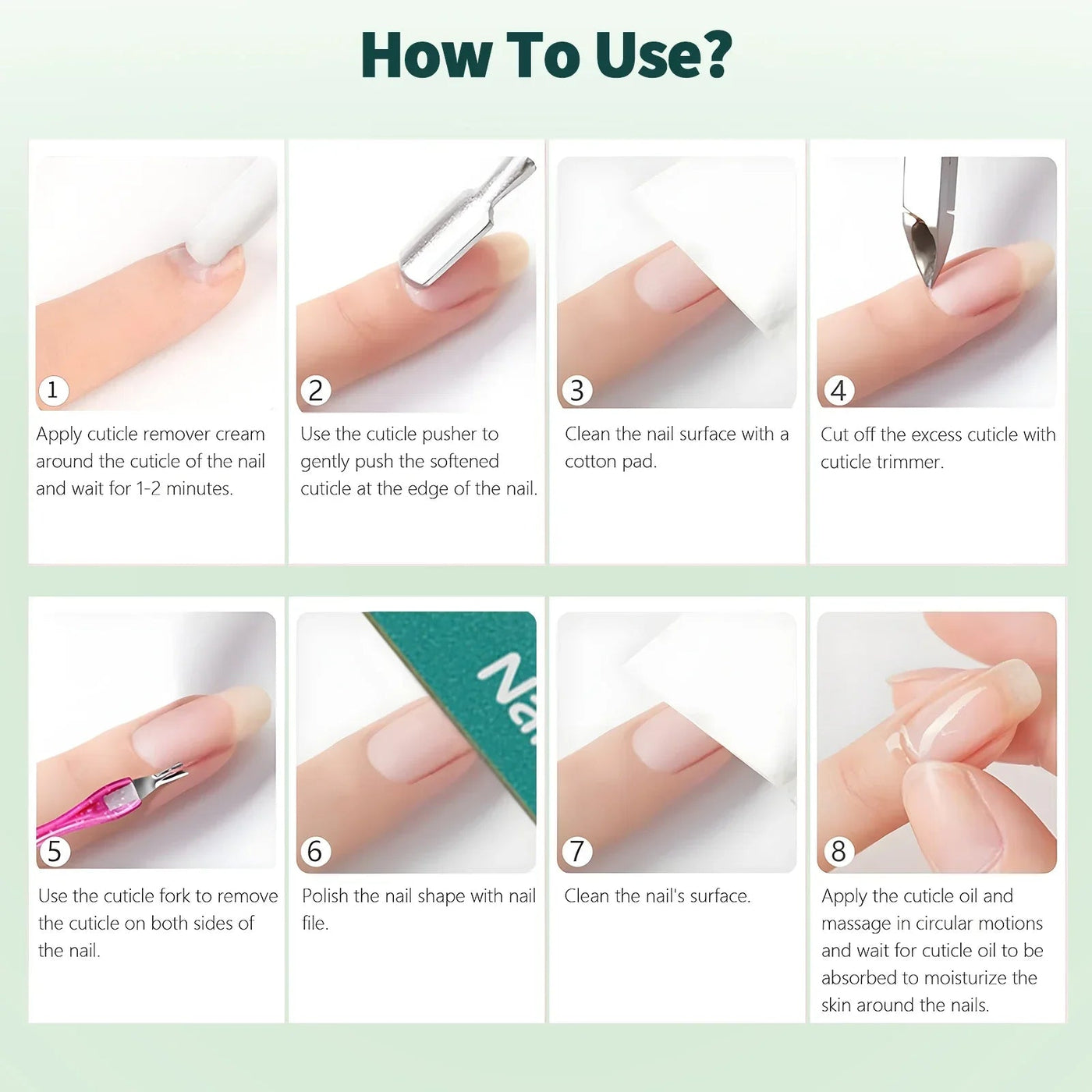 How To Use?

1
Apply cuticle remover cream around the cuticle of the nail and wait for 1-2 minutes.

2
Use the cuticle pusher to gently push the softened cuticle at the edge of the nail.

3
Clean the nail surface with a cotton pad.

4
Cut off the excess cuticle with cuticle trimmer.

5
Use the cuticle fork to remove the cuticle on both sides of the nail.

Na
6
Polish the nail shape with nail file.

7
Clean the nail's surface.

8
Apply the cuticle oil and massage in circular motions and wait for cuticle oil to be absorbed to moisturize the skin around the nails.