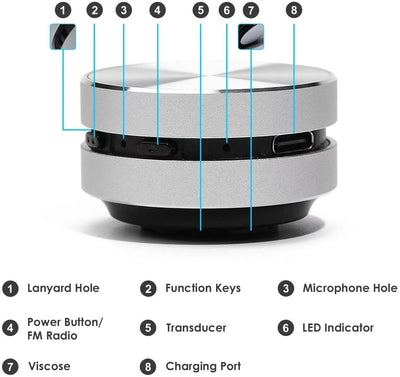 1 2 3 4 5 6 7 8

1 Lanyard Hole
2 Function Keys
3 Microphone Hole
4 Power Button/ FM Radio
5 Transducer
6 LED Indicator
7 Viscose
8 Charging Port